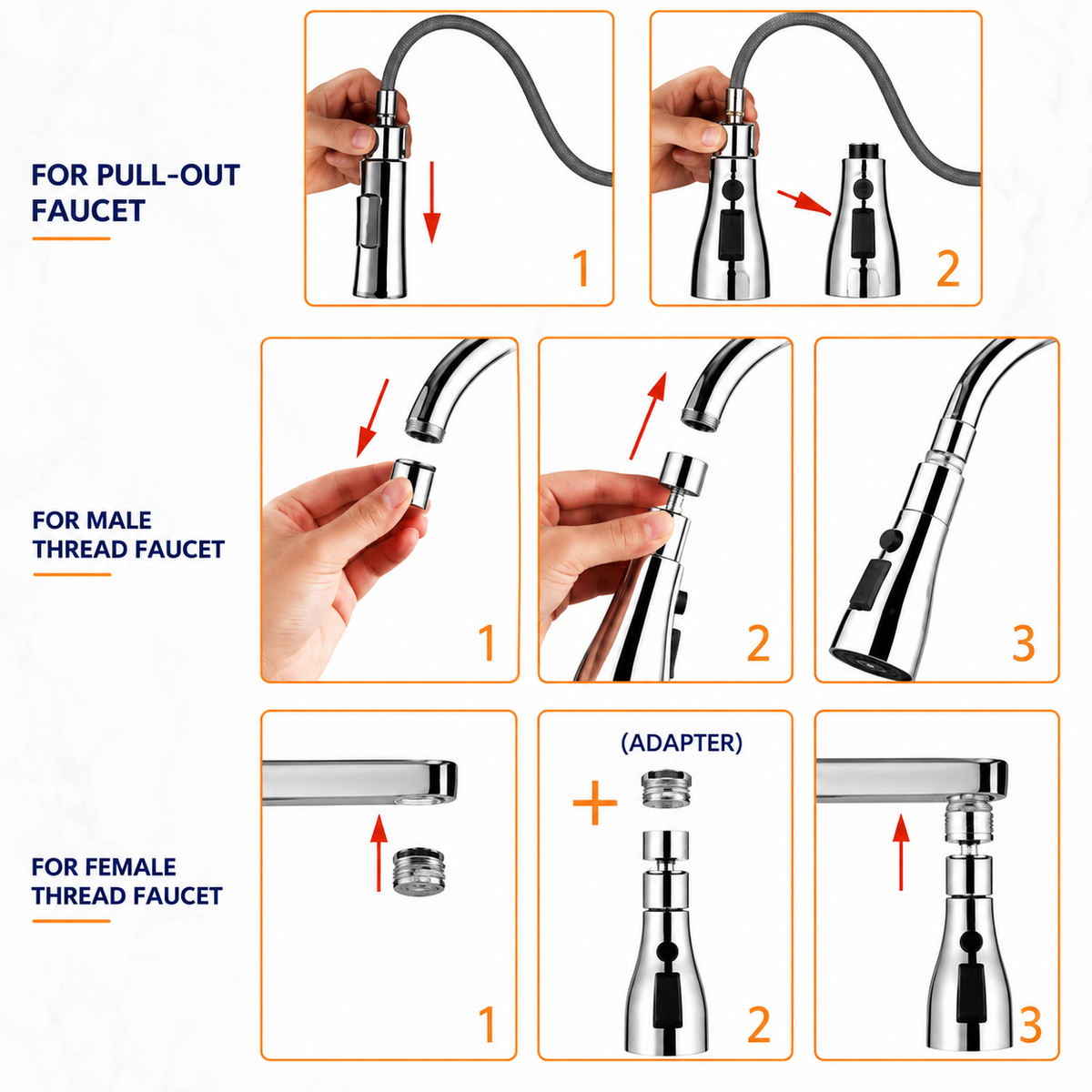 FOR PULL-OUT FAUCET

1

2

FOR MALE THREAD FAUCET

1

2

3

FOR FEMALE THREAD FAUCET

1

(ADAPTER)

+

2

3